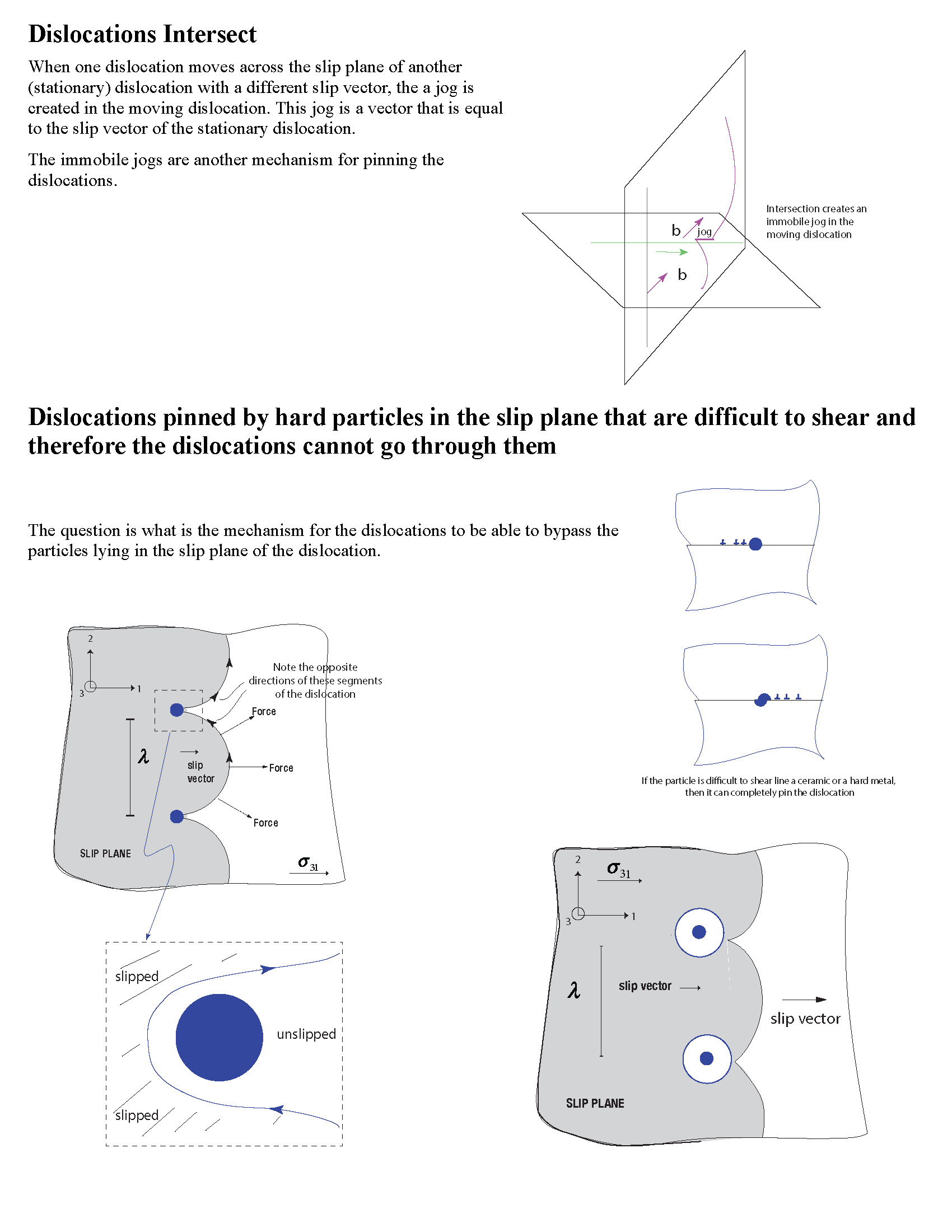 Dislocations Intersect

When one dislocation moves across the slip plane of another (stationary) dislocation with a different slip vector, the a jog is created in the moving dislocation. This jog is a vector that is equal to the slip vector of the stationary dislocation.

The immobile jogs are another mechanism for pinning the dislocations.

b jog b

Intersection creates an immobile jog in the moving dislocation

Dislocations pinned by hard particles in the slip plane that are difficult to shear and therefore the dislocations cannot go through them

The question is what is the mechanism for the dislocations to be able to bypass the particles lying in the slip plane of the dislocation.

If the particle is difficult to shear line a ceramic or a hard metal, then it can completely pin the dislocation

2
3
1
Note the opposite directions of these segments of the dislocation
Force
$\lambda$
slip vector
Force
Force
SLIP PLANE
$\sigma_{31}$

slipped
unslipped
slipped

2
$\sigma_{31}$
3
1
$\lambda$
slip vector
slip vector
SLIP PLANE